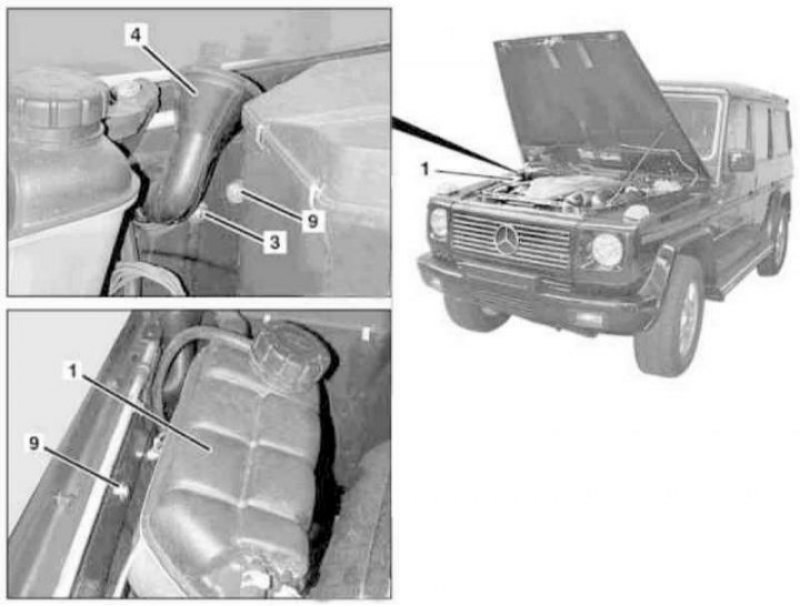 4
9
3
1
1
9