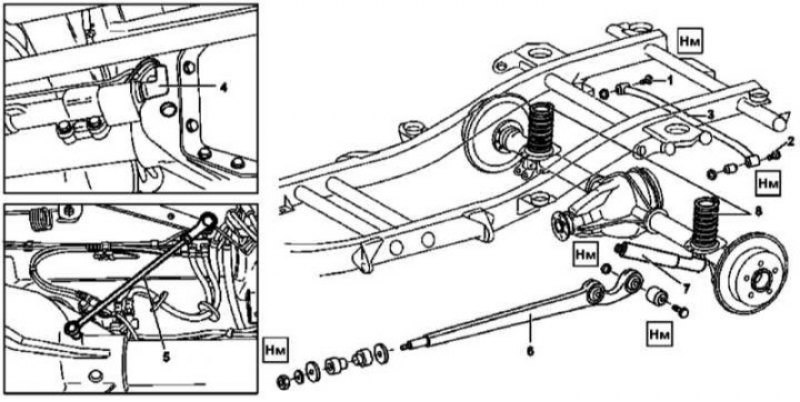 4

5

Нм

1

3

2

Нм

8

Нм

7

Нм

6

Нм