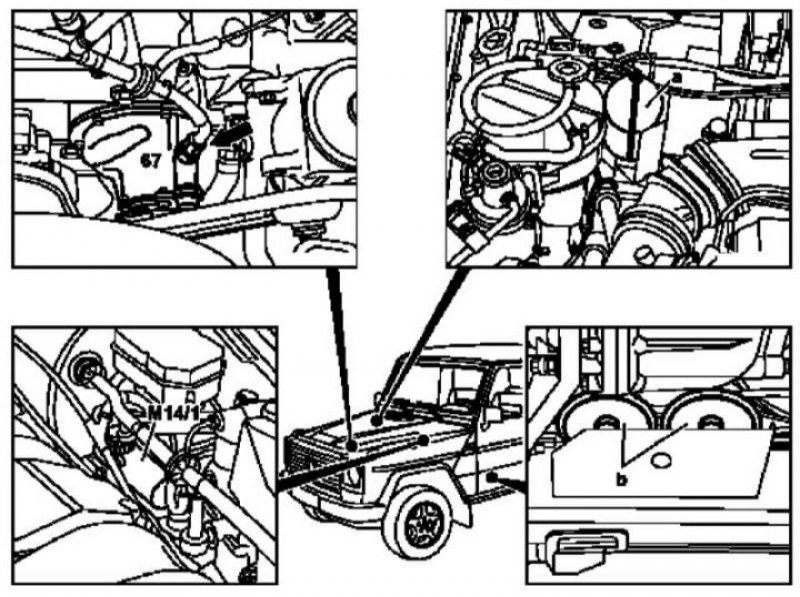 67

a

M14/1

b