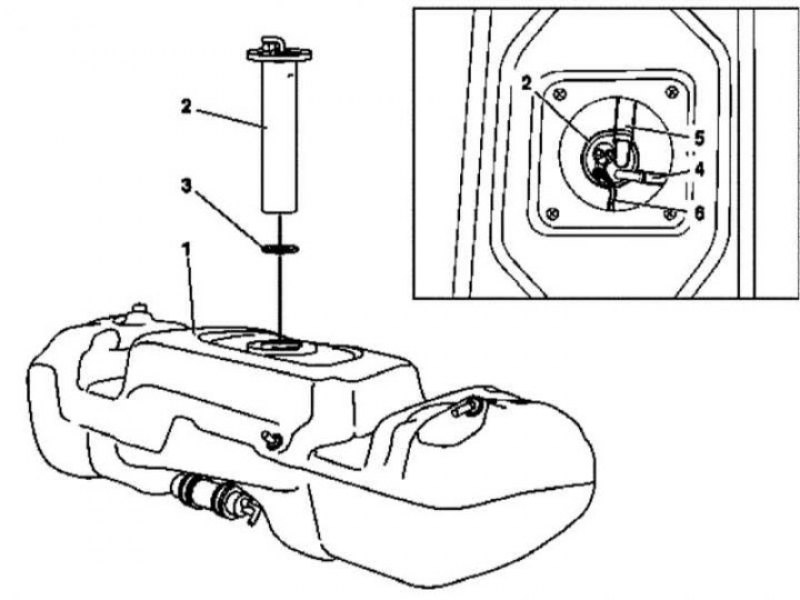 2
3
1
2
5
4
6