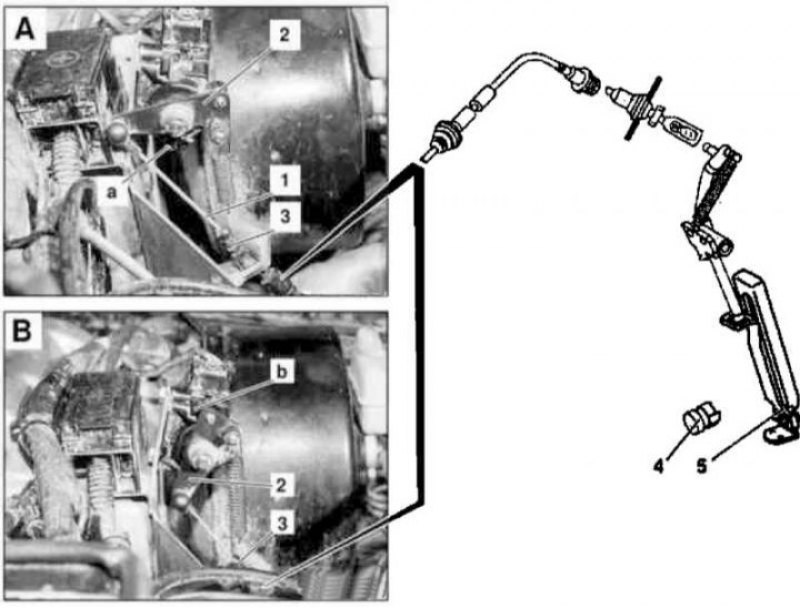 A
2
a
1
3
B
b
2
3
4
5