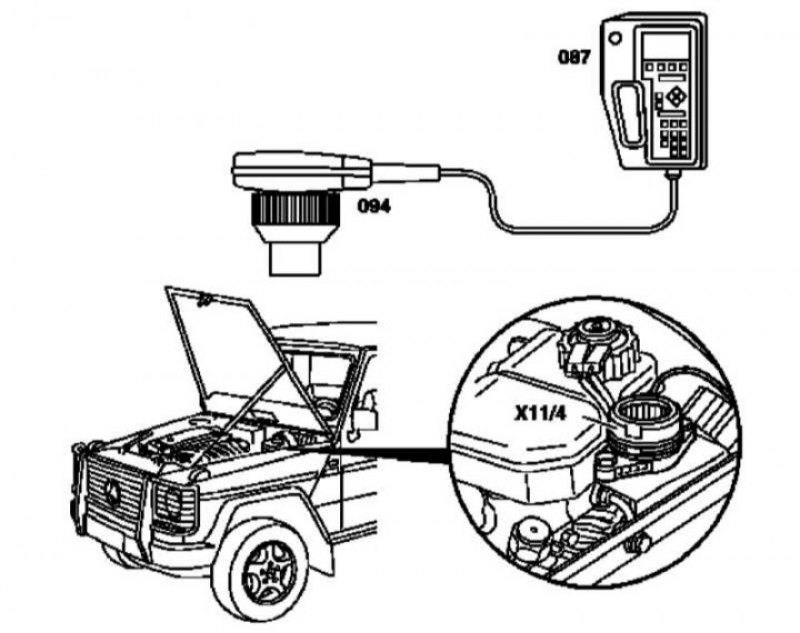 087

094

X11/4