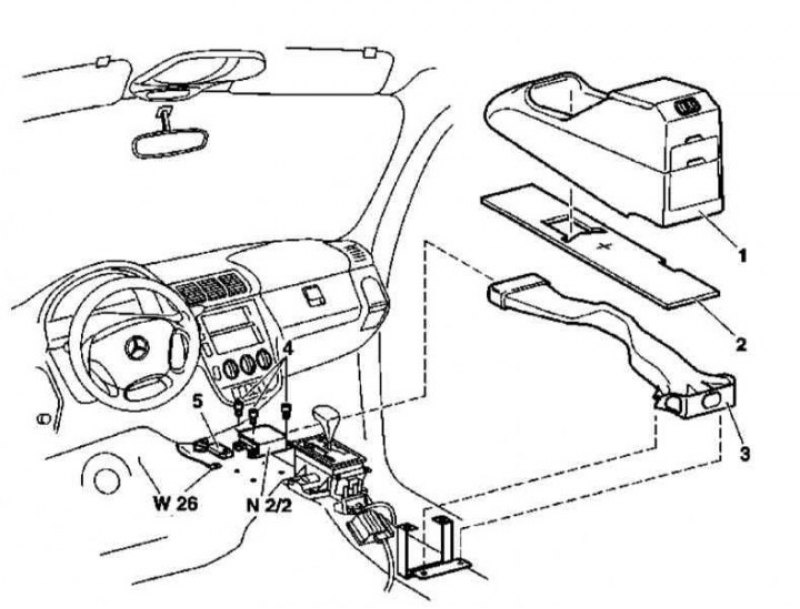 1
2
3
4
5
W 26
N 2/2