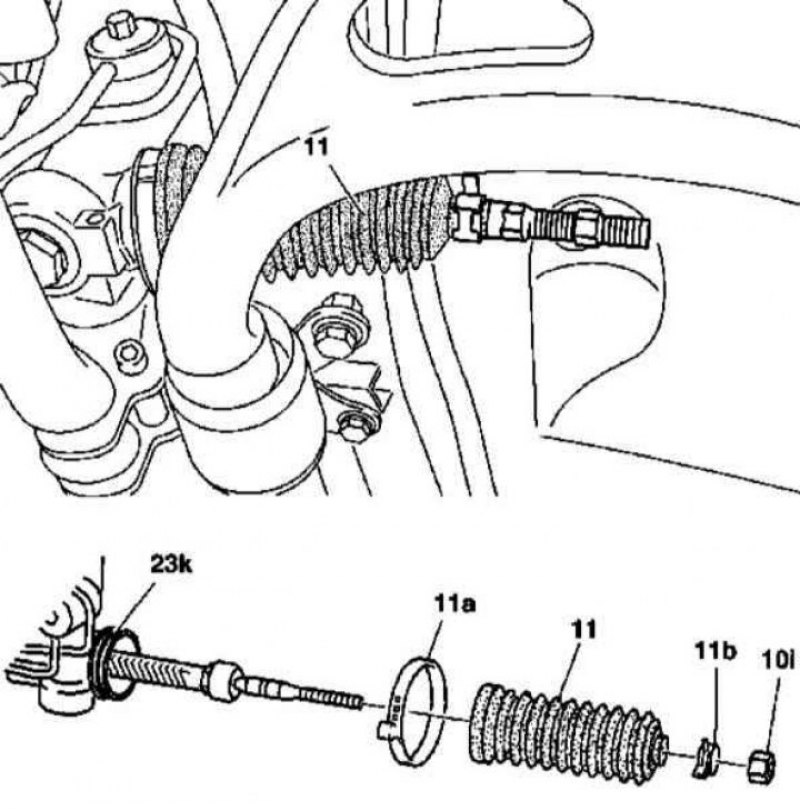 11

23k

11a

11

11b

10l