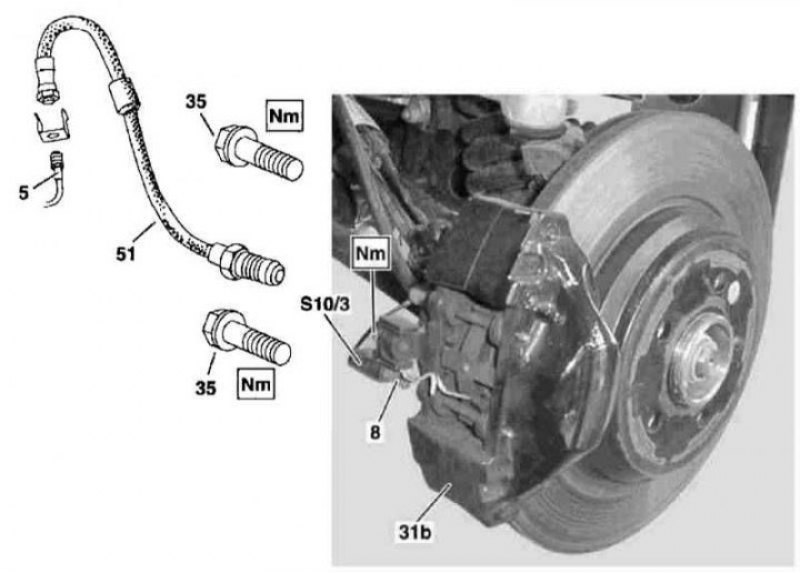 35
Nm
5
51
35
Nm
Nm
S10/3
8
31b