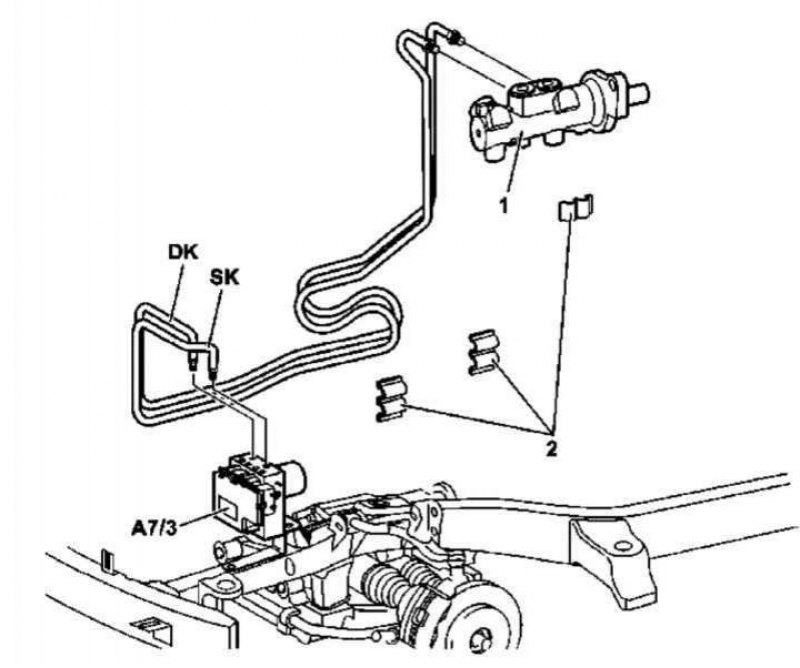 1

DK

SK

2

A7/3