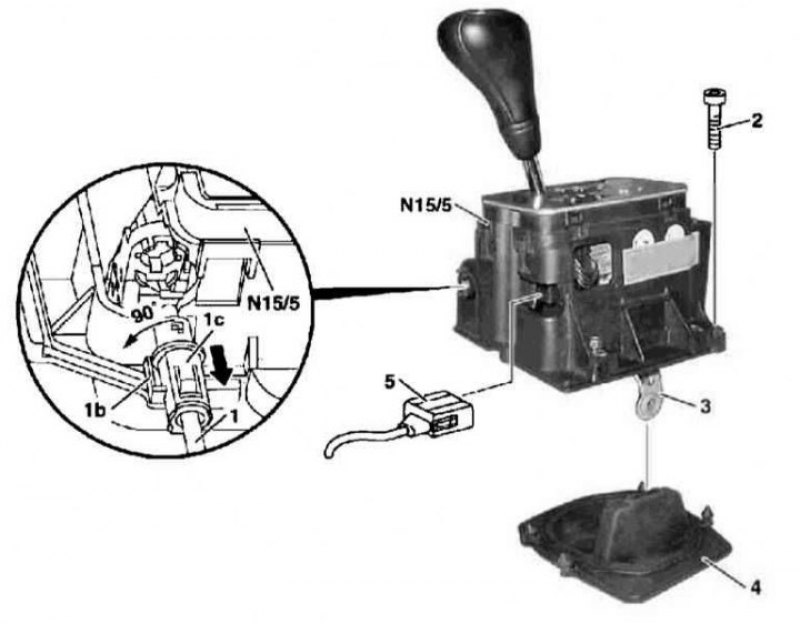 2
N15/5
N15/5
90°
1c
1b
1
5
3
4