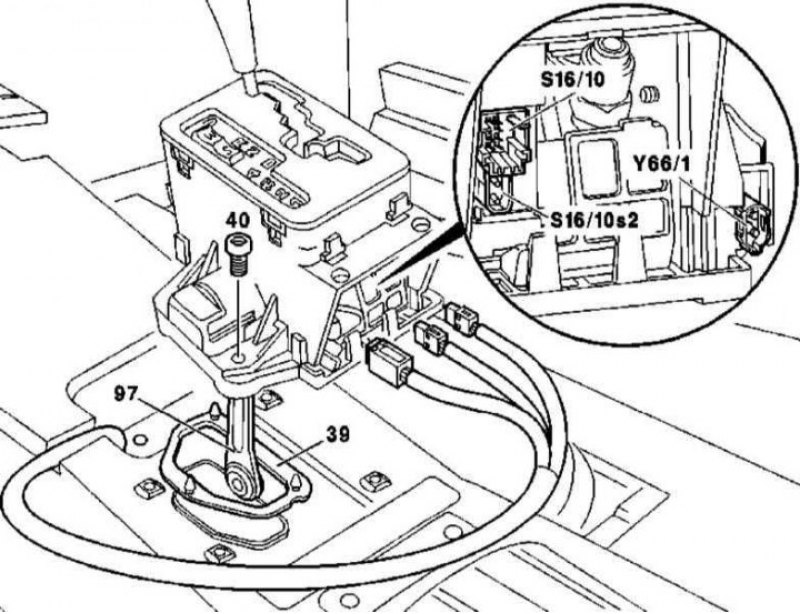 S16/10
Y66/1
S16/10s2
40
97
39