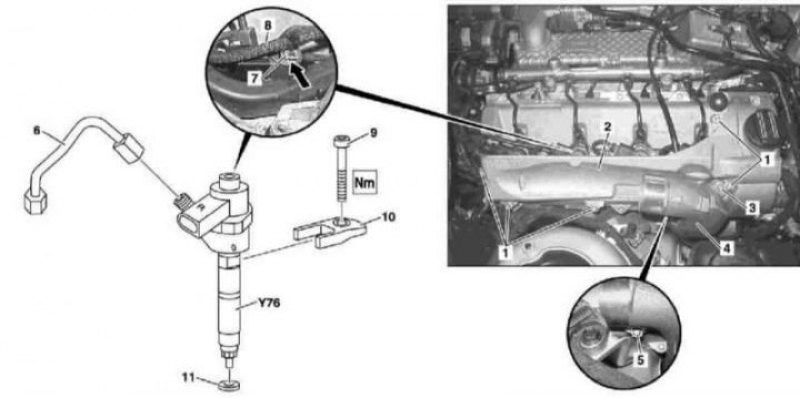 8
7
6
9
Nm
10
Y76
11
2
1
3
1
4
5