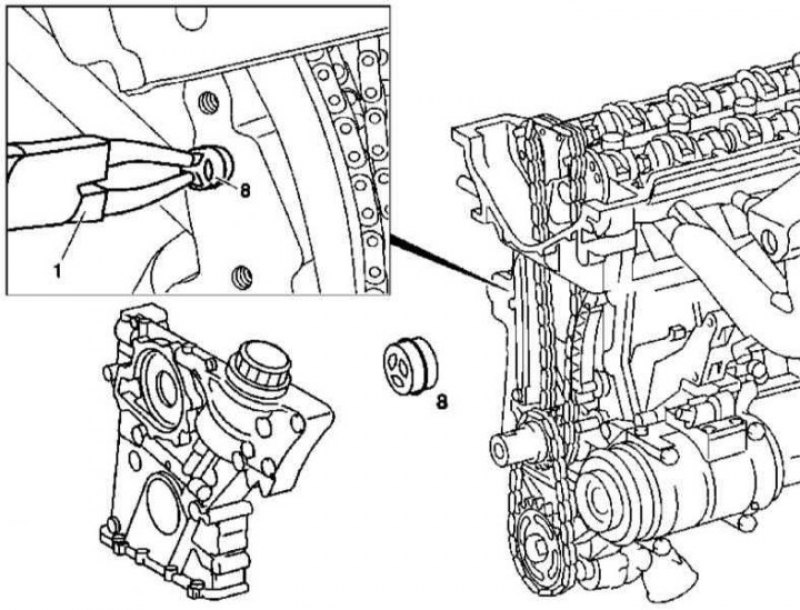 8
1
8