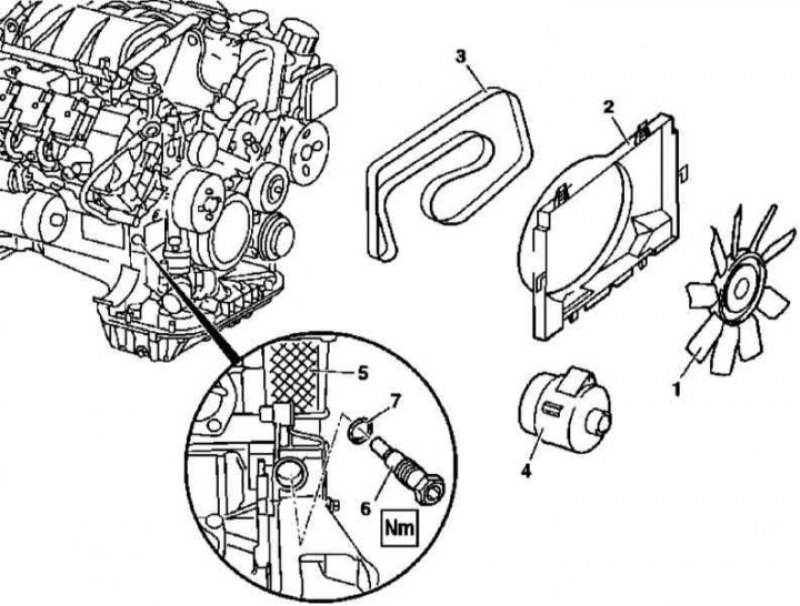 3
2
1
4
5
7
6
Nm