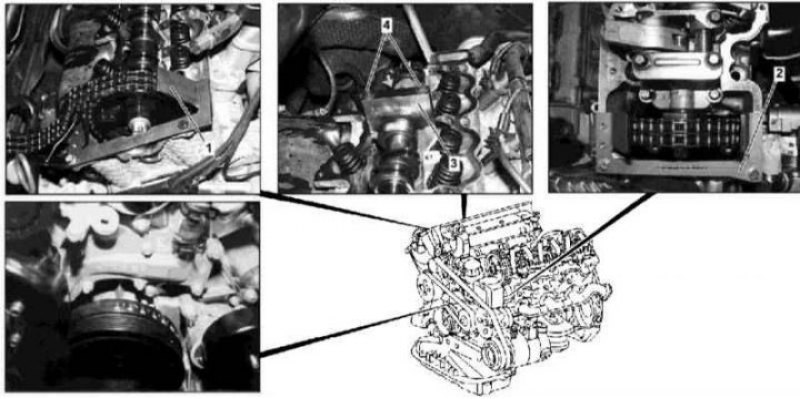 1
4
3
2