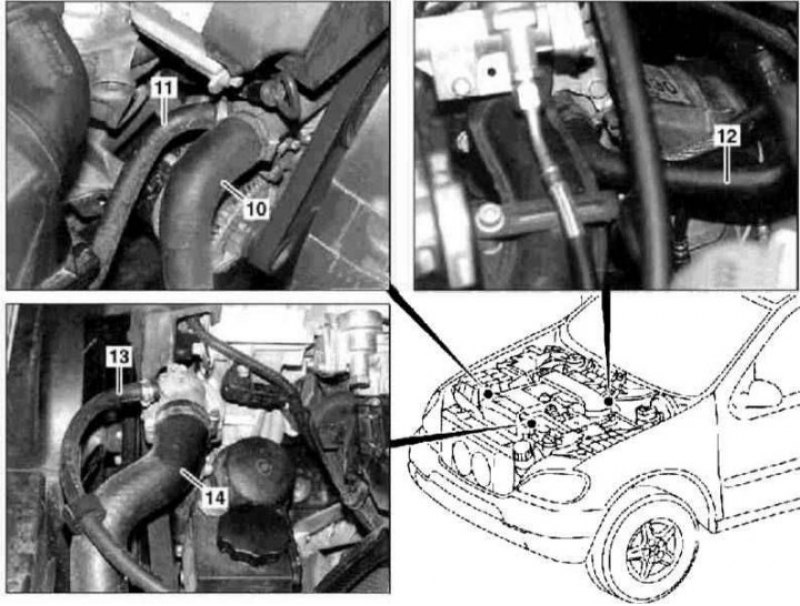 11
10
12
13
14