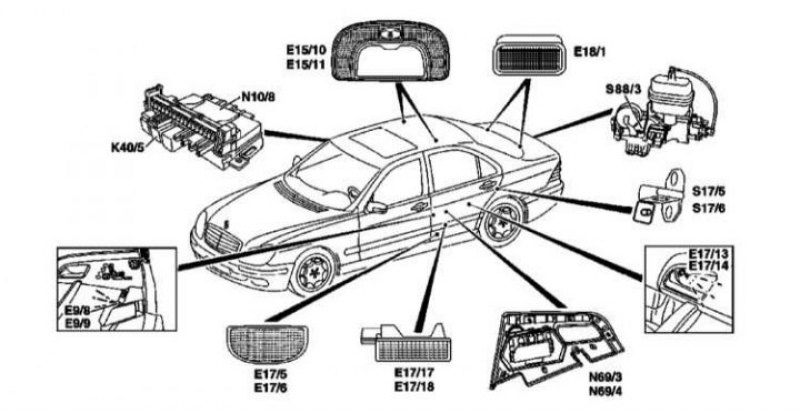 E15/10
E15/11

E18/1

N10/8

K40/5

S88/3

S17/5
S17/6

E17/13
E17/14

E9/8
E9/9

E17/5
E17/6

E17/17
E17/18

N69/3
N69/4