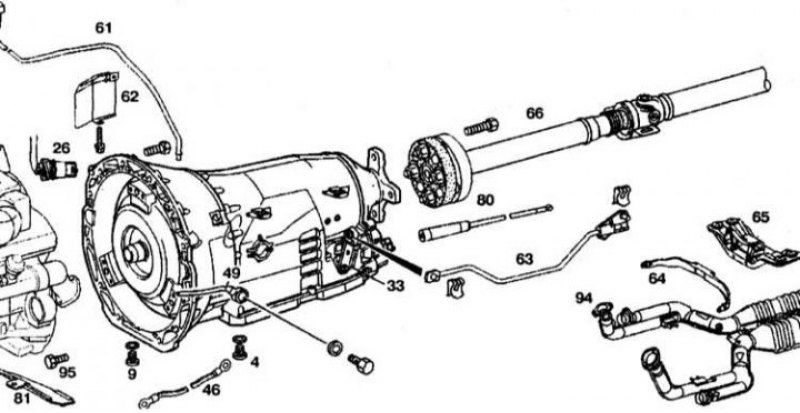 61
62
26
66
80
65
63
64
49
33
94
95
9
4
46
81