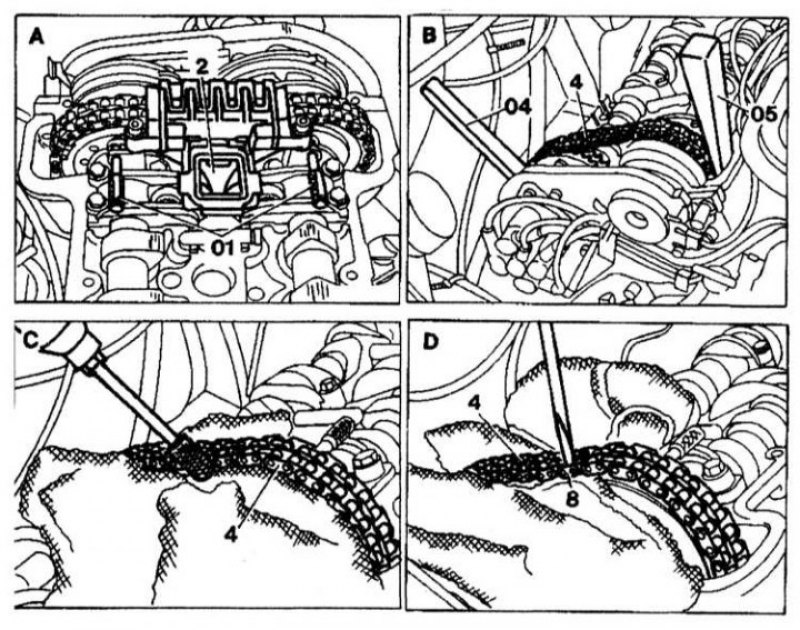 A
2
01
B
04
4
05
C
4
D
4
8