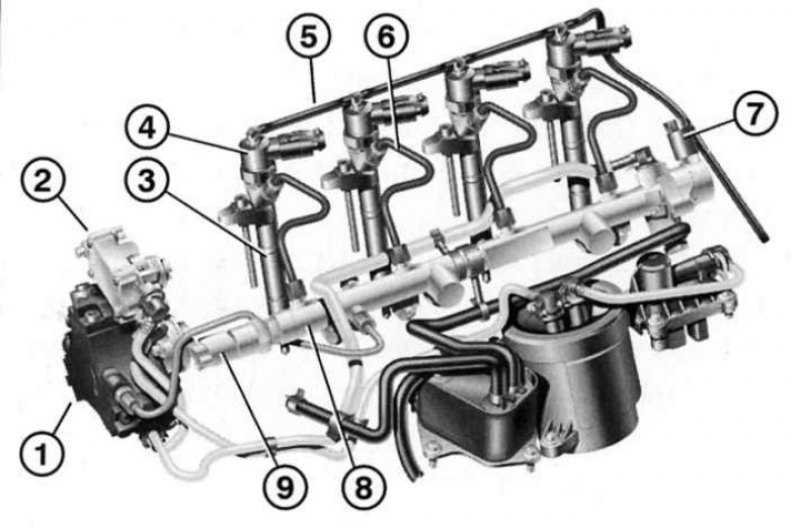 5
6
4
7
2
3
1
9
8