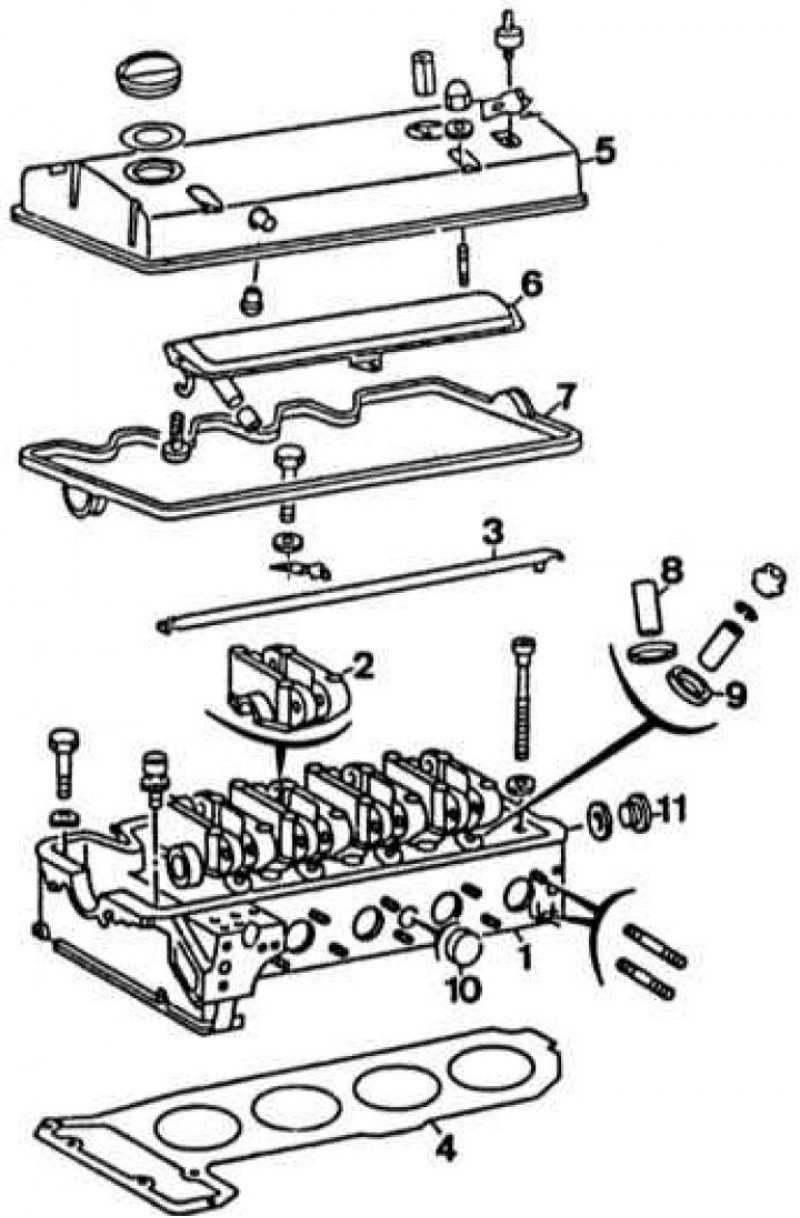 5
6
7
3
8
2
9
11
1
10
4