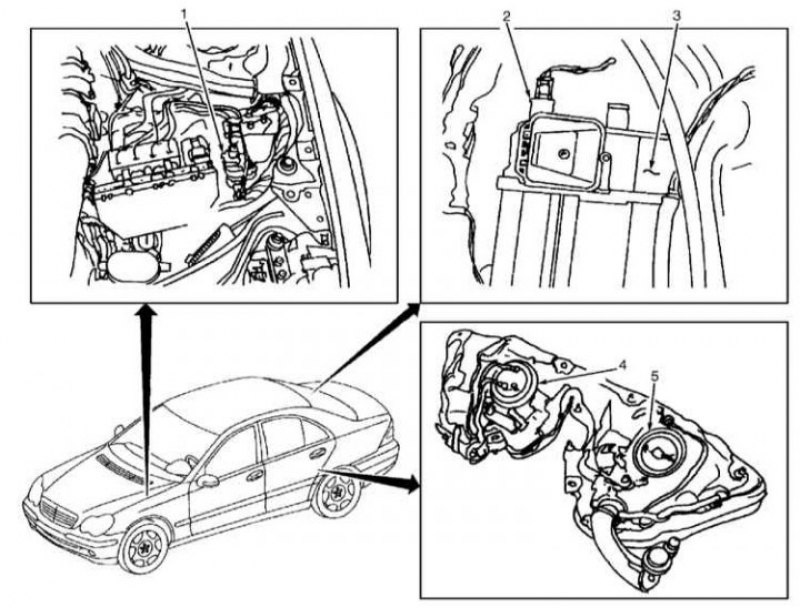 1
2
3
4
5