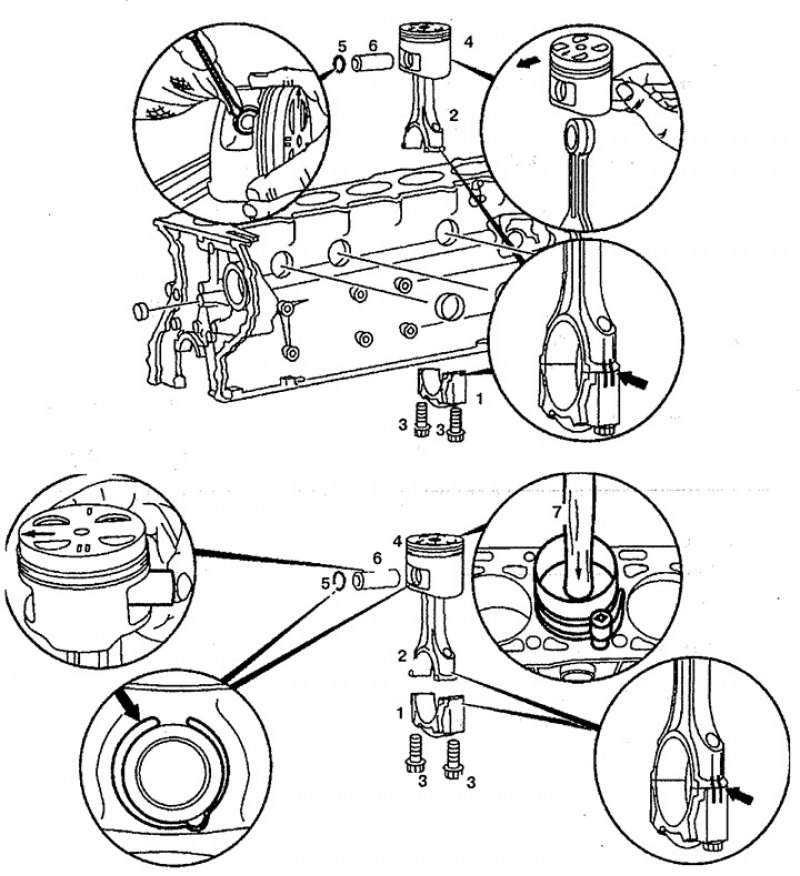 5 6 4
2
1
3 3

7
4
6
5
2
1
3 3