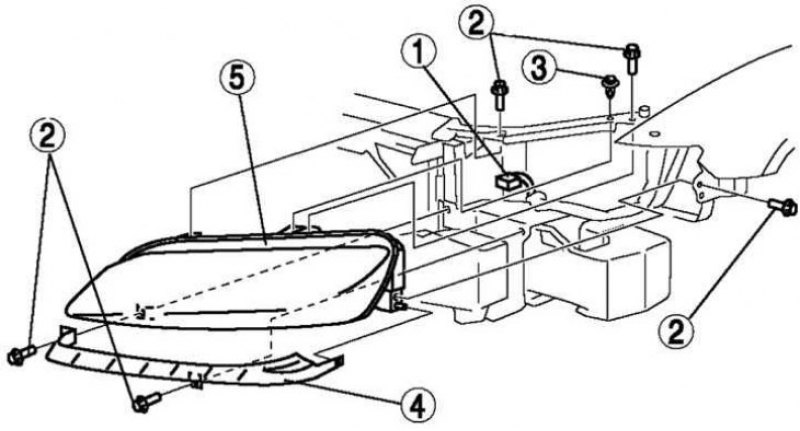 2
1
3
5
2
2
4