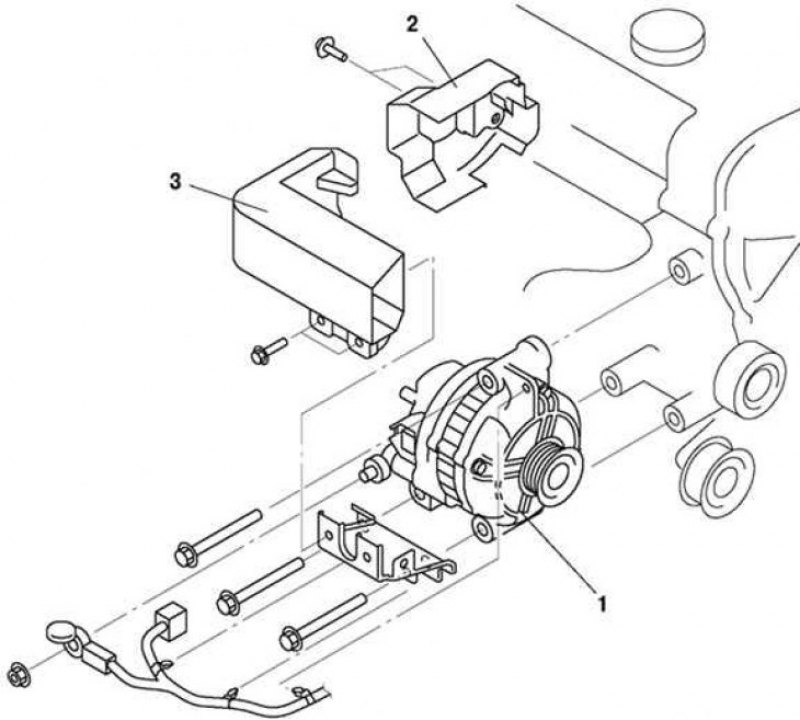 2
3
1