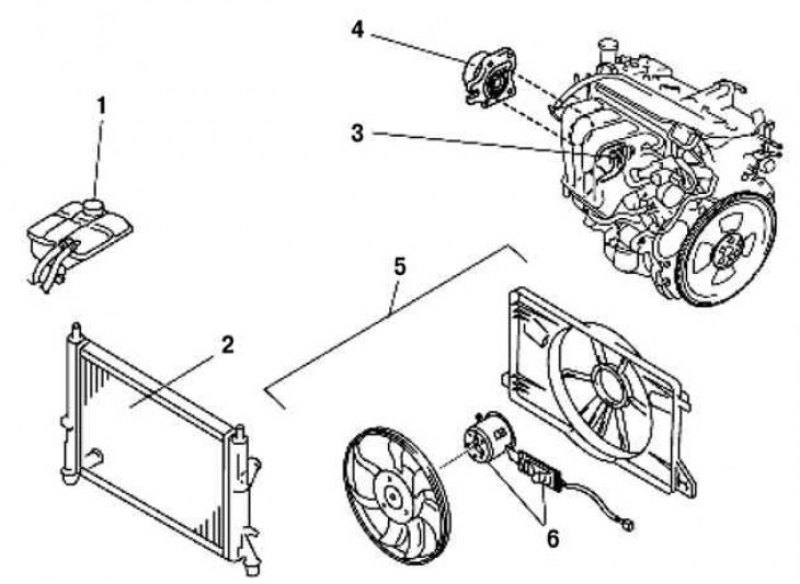 4
1
3
5
2
6