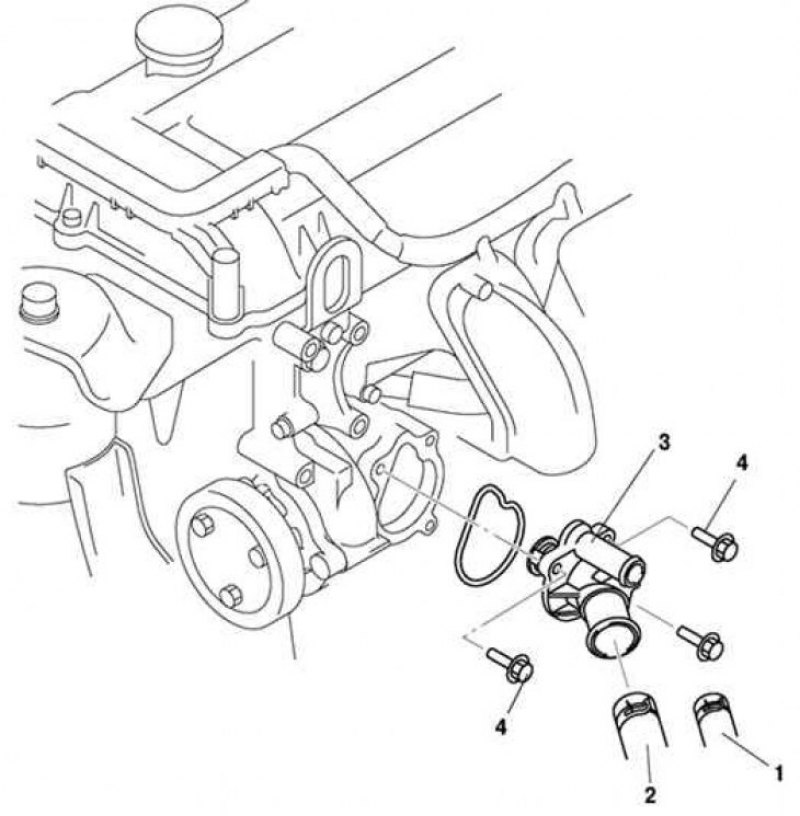 3
4
4
2
1