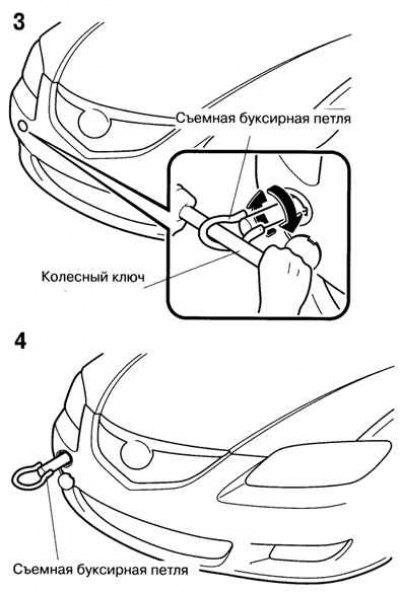 3

Съемная буксирная петля

Колесный ключ

4

Съемная буксирная петля