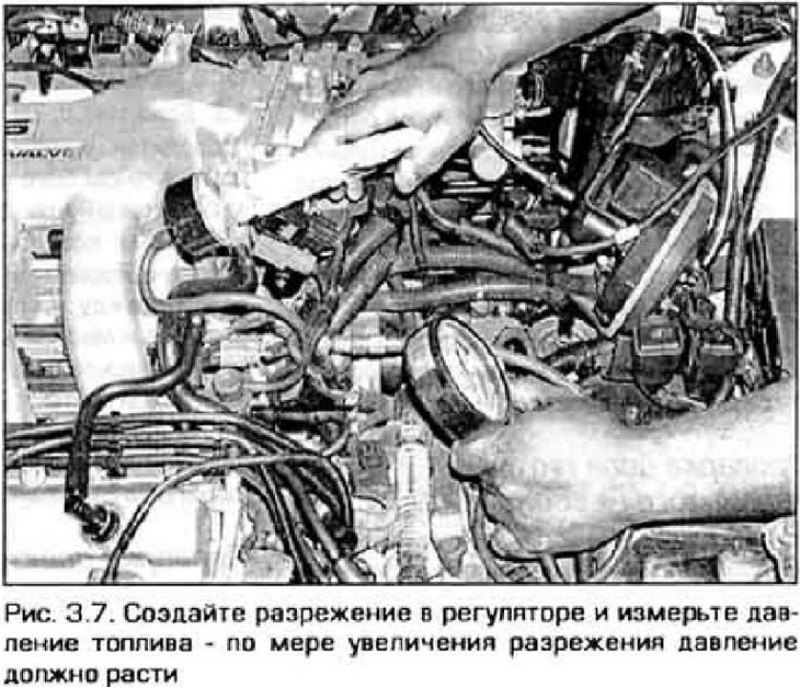 Рис. 3.7. Создайте разрежение в регуляторе и измерьте давление топлива - по мере увеличения разрежения давление должно расти