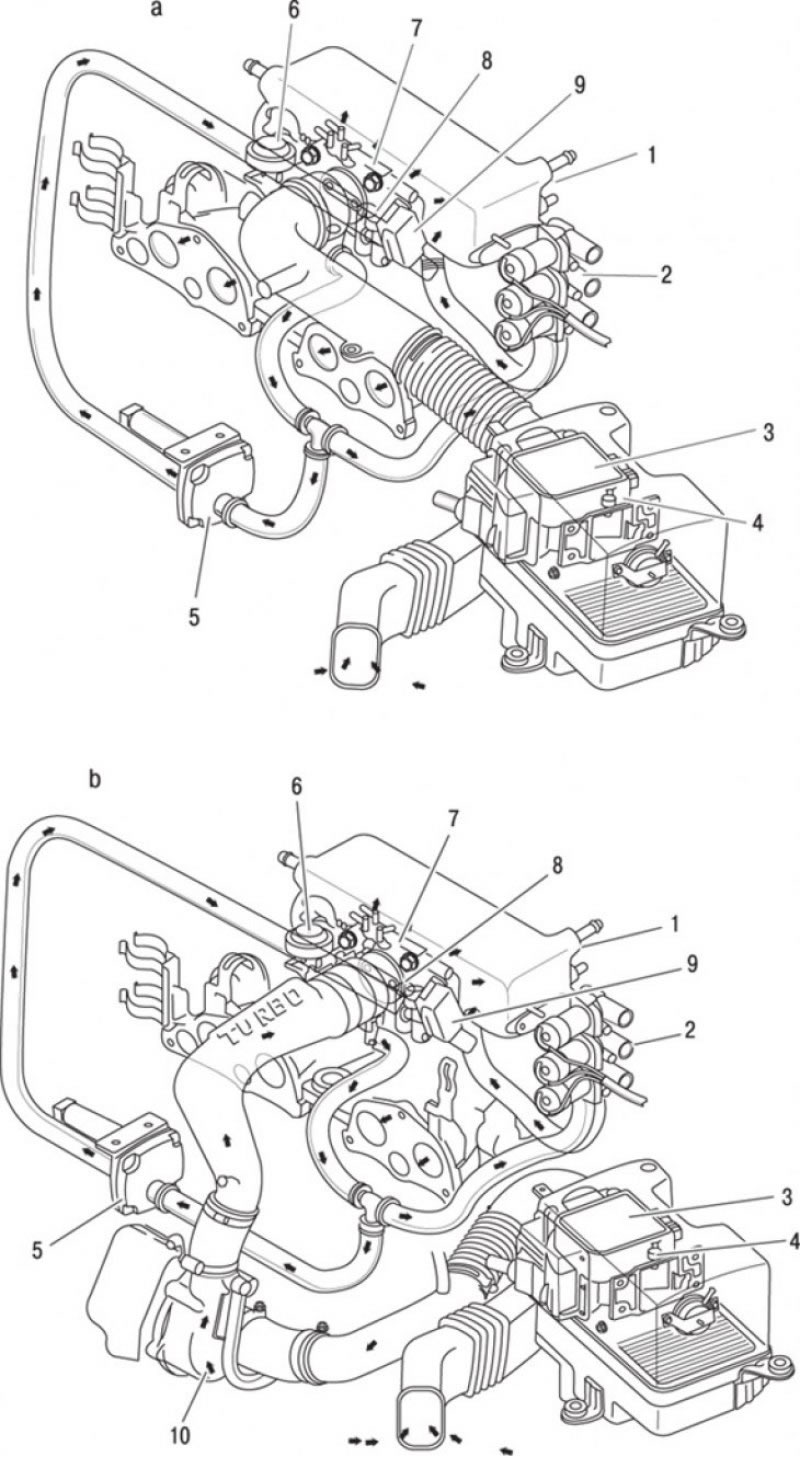 a
6
7
8
9
1
2
3
4
5

b
6
7
8
1
9
2
TURBO
3
4
5
10