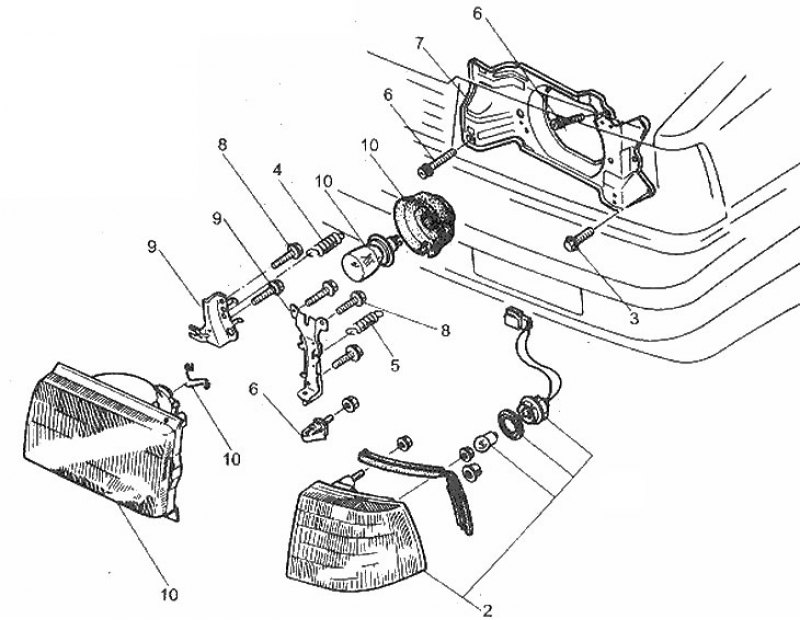 6
7
6
10
8
4
10
9
9
3
8
5
6
10
10
2