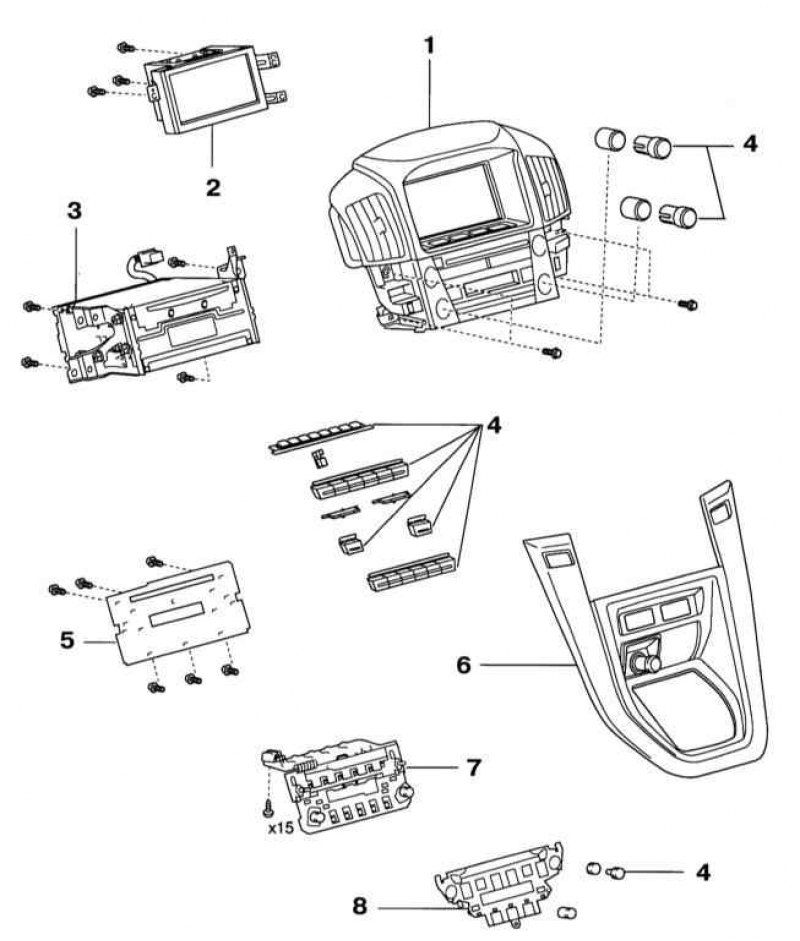 1
2
4
3
4
5
6
7
x15
4
8