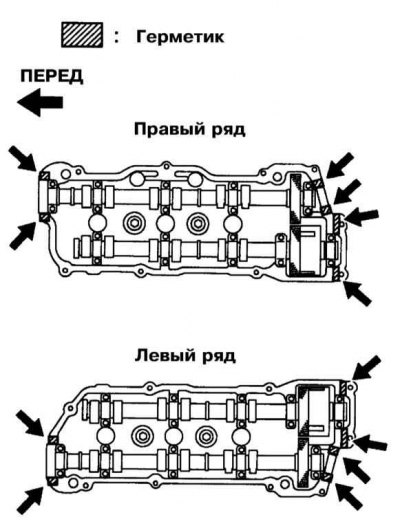 : Герметик

ПЕРЕД

Правый ряд

Левый ряд