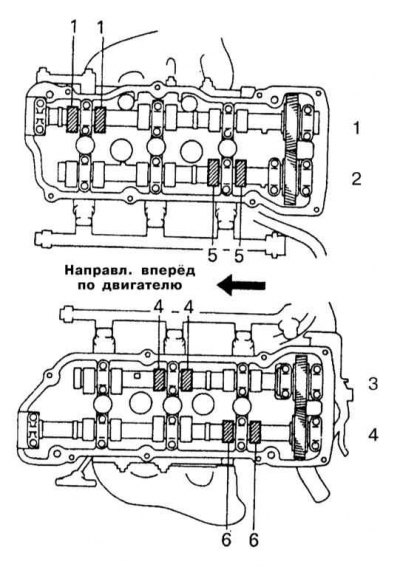 1 1

1

2

5 5

Направл. вперёд по двигателю

4 4

3

4

6 6