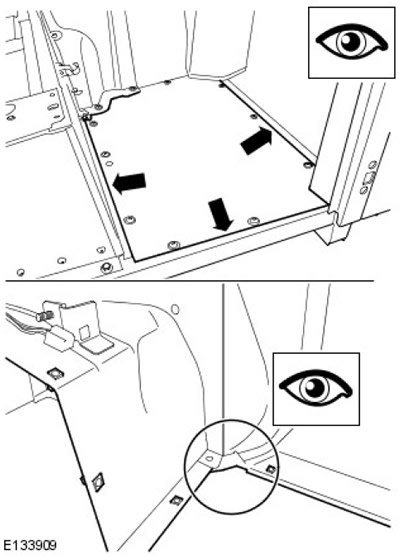 E133909