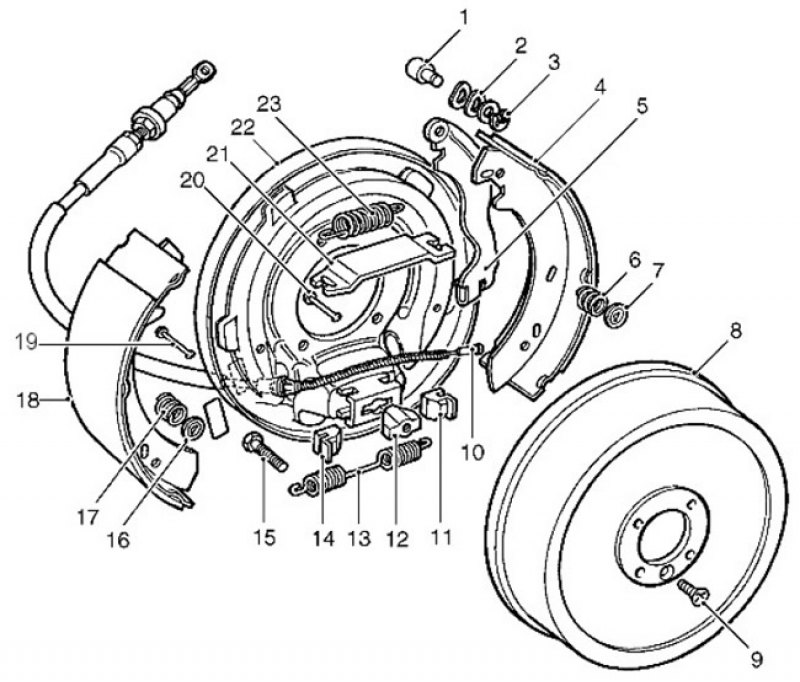 1
2
3
4
5
23
22
21
20
6
7
8
19
18
10
17
16
15
14
13
12
11
9