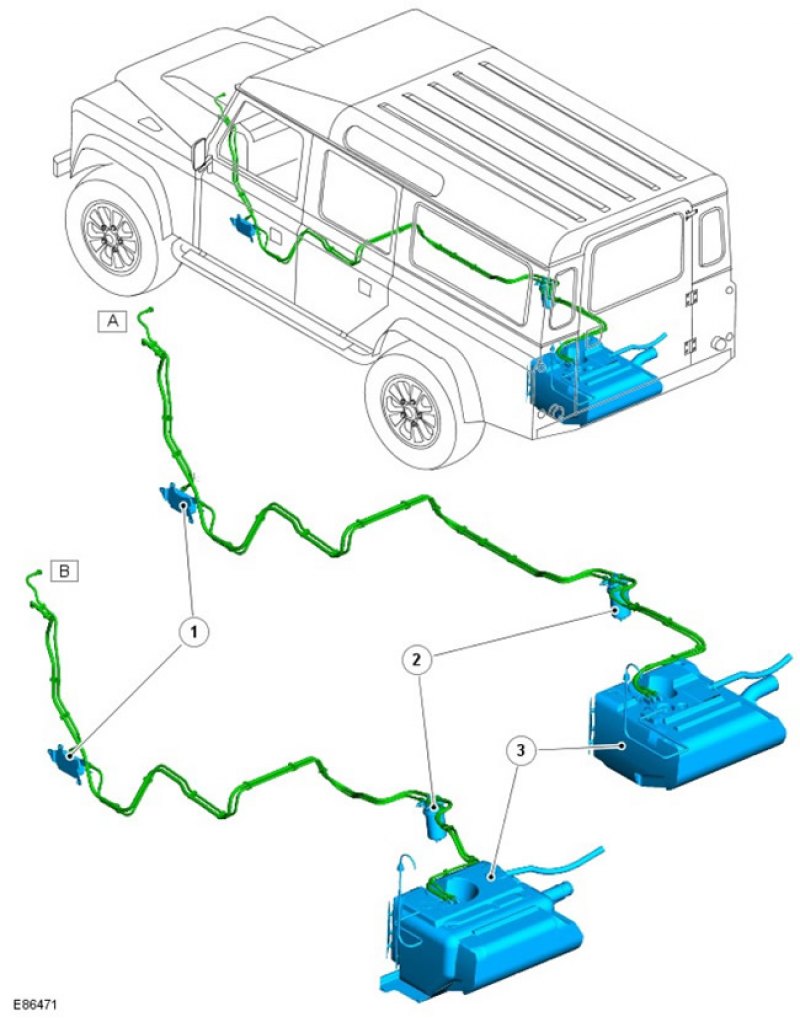 A

B

1

2

3

E86471