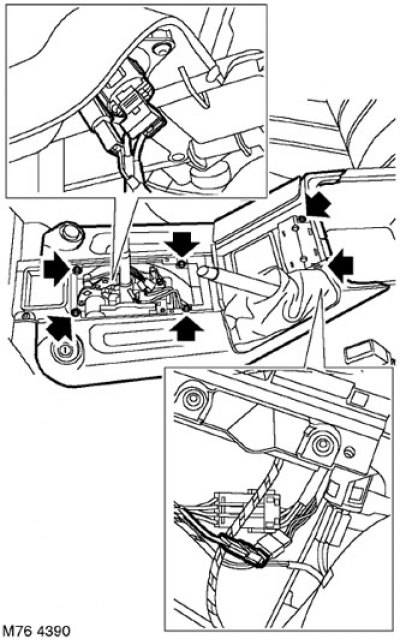 M76 4390