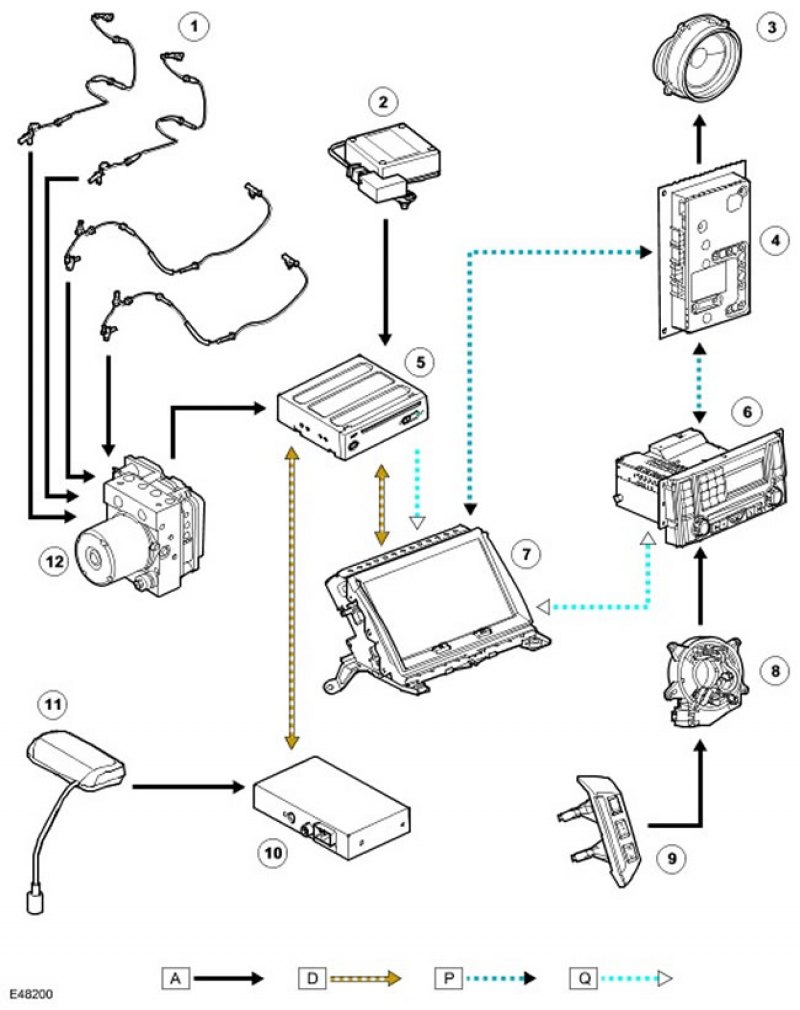 1
2
3
4
5
6
7
8
9
10
11
12

A
D
P
Q

E48200