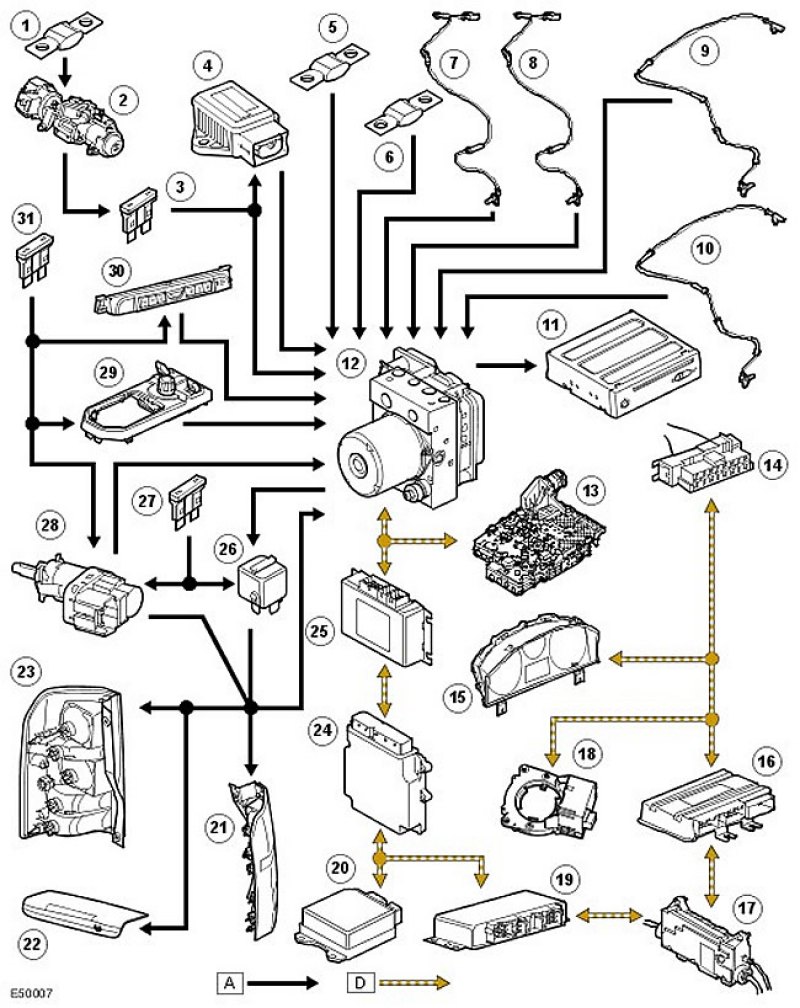 1
2
3
4
5
6
7
8
9
10
11
12
13
14
15
16
17
18
19
20
21
22
23
24
25
26
27
28
29
30
31
A
D
E50007