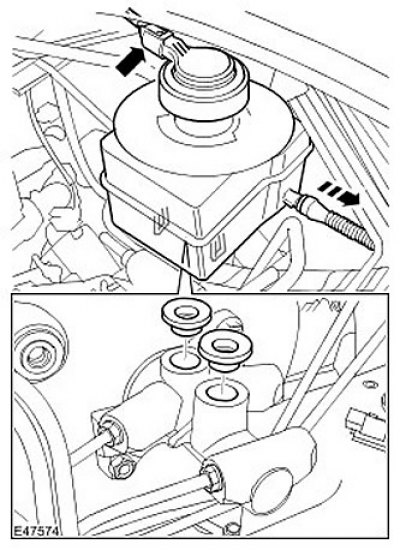 E47574