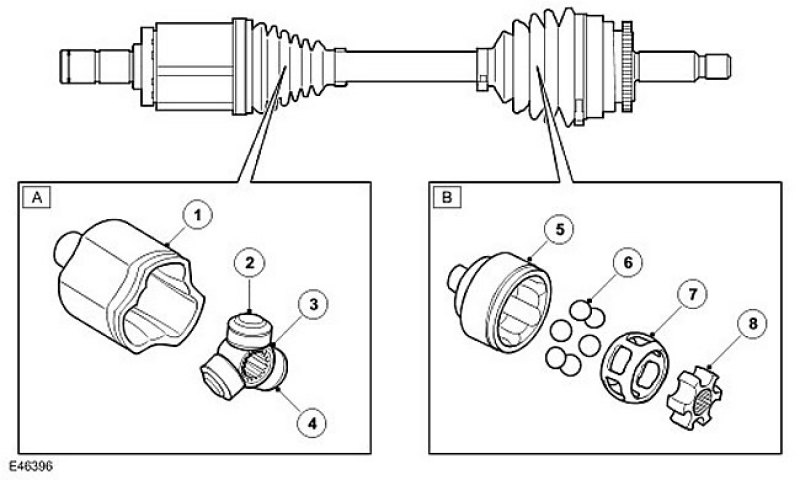 A
1
2
3
4
B
5
6
7
8
E46396