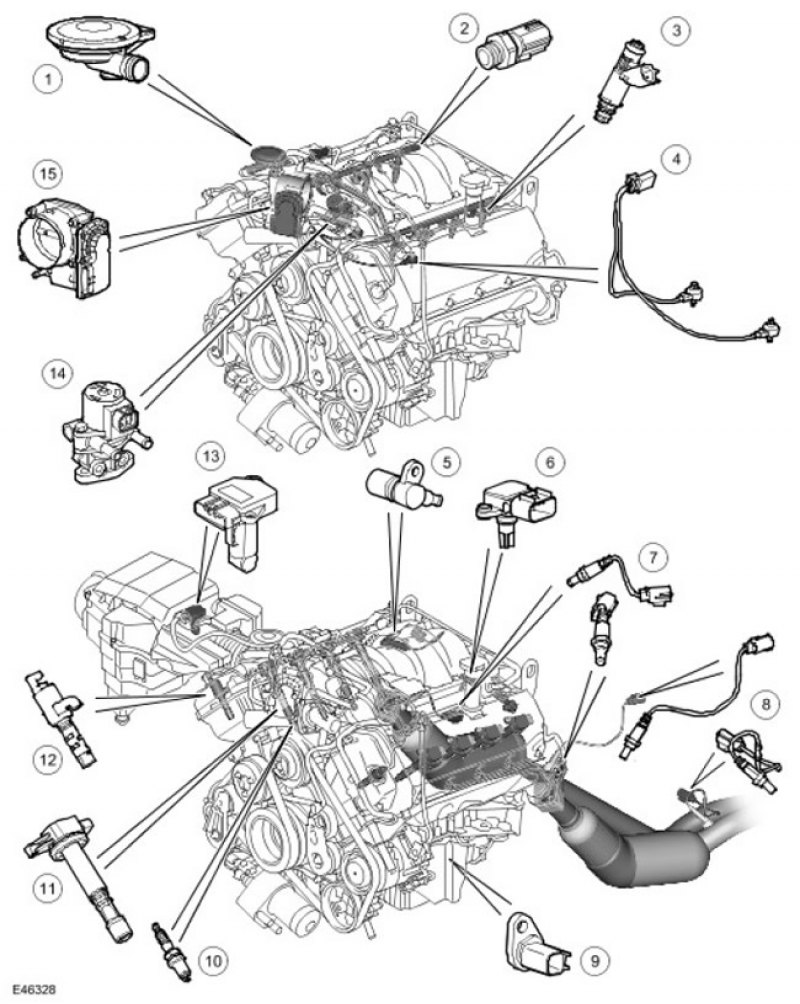 1
2
3
4
15
14
13
5
6
7
8
12
11
10
9
E46328