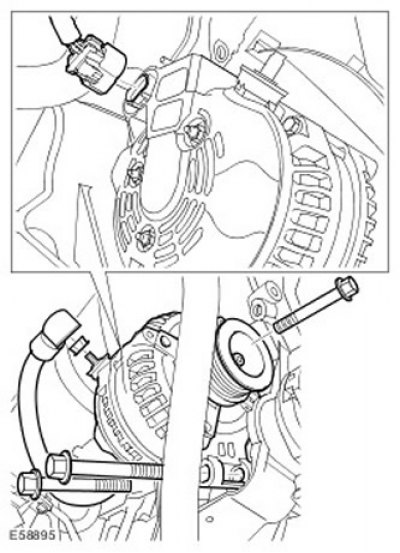 E58895