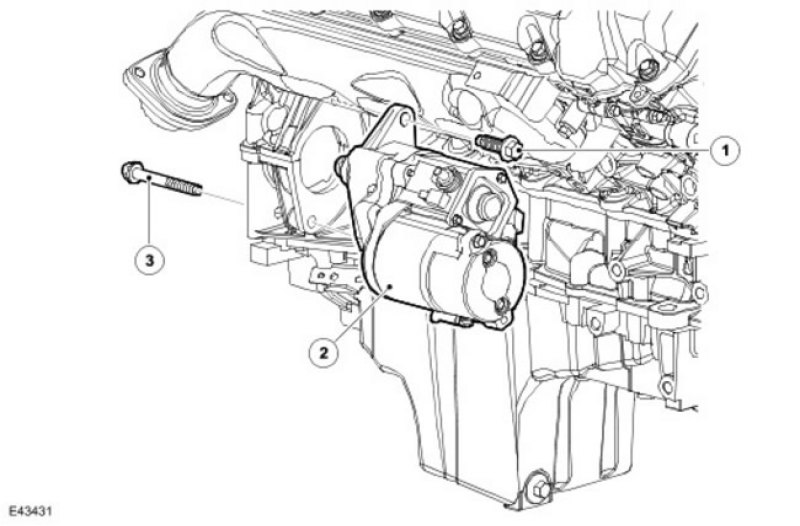 1

3

2

E43431