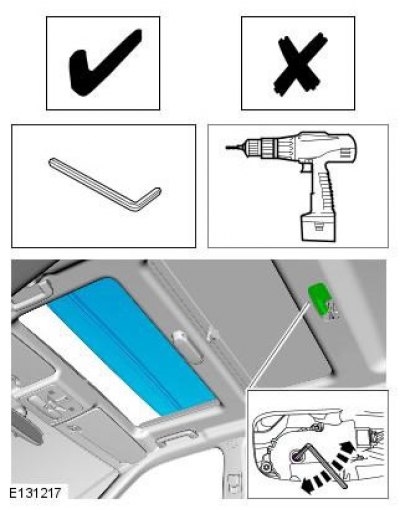 E131217