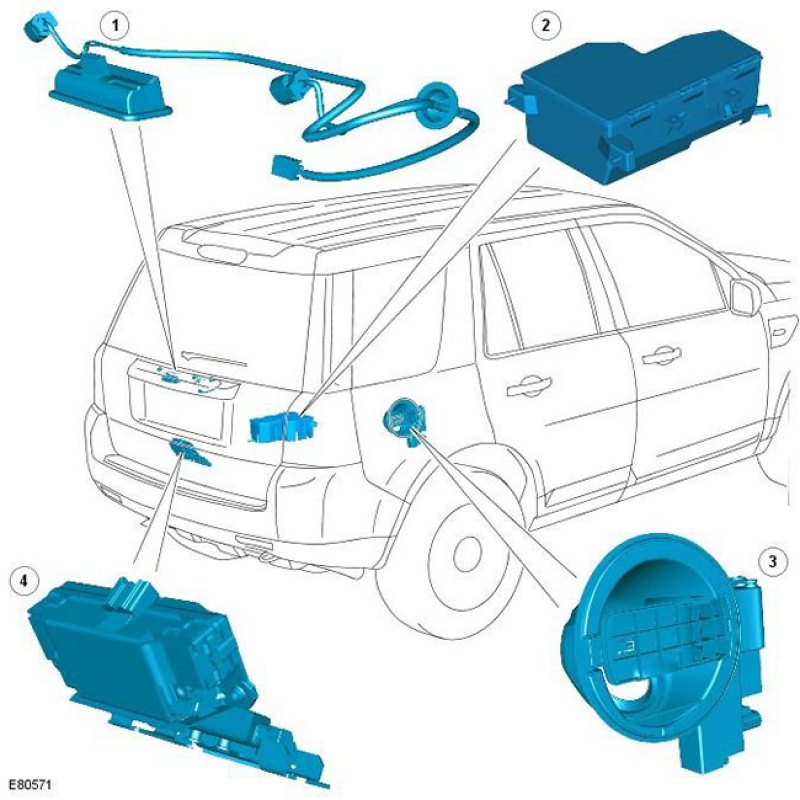 1
2
3
4
E80571