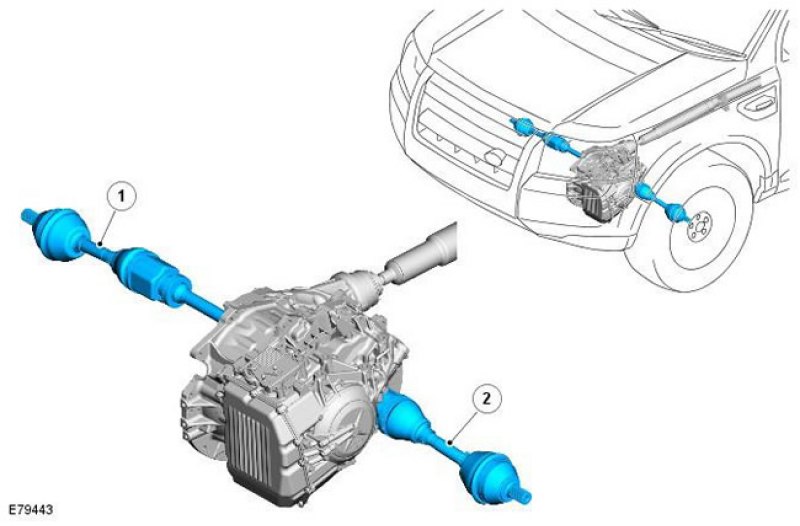 1

2

E79443