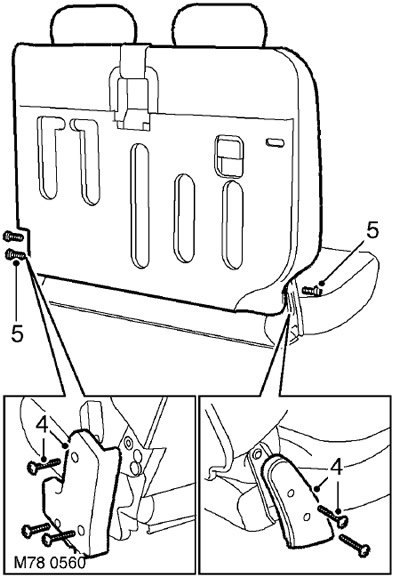 5
5
4
4
M78 0560